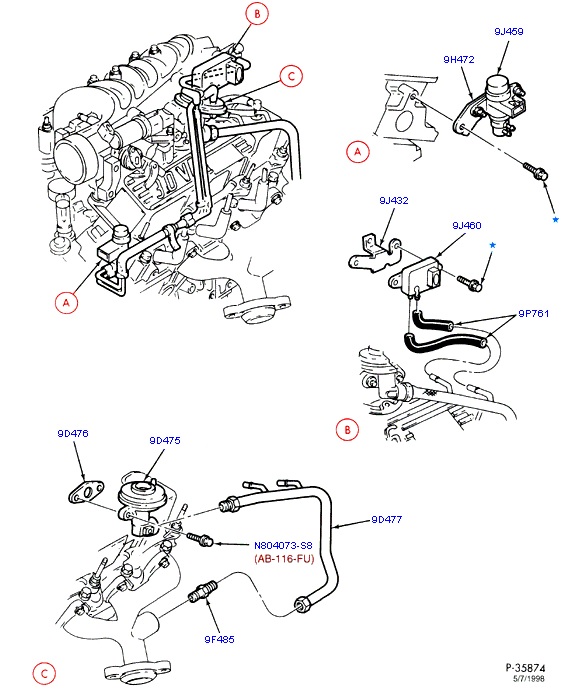 B
C
3.0 V
A
9J459
9H472
A
★
9J432
9J460
★
9P761
B
9D476
9D475
9D477
N804073-S8
(AB-116-FU)
9F485
C
P-35874
5/7/1998